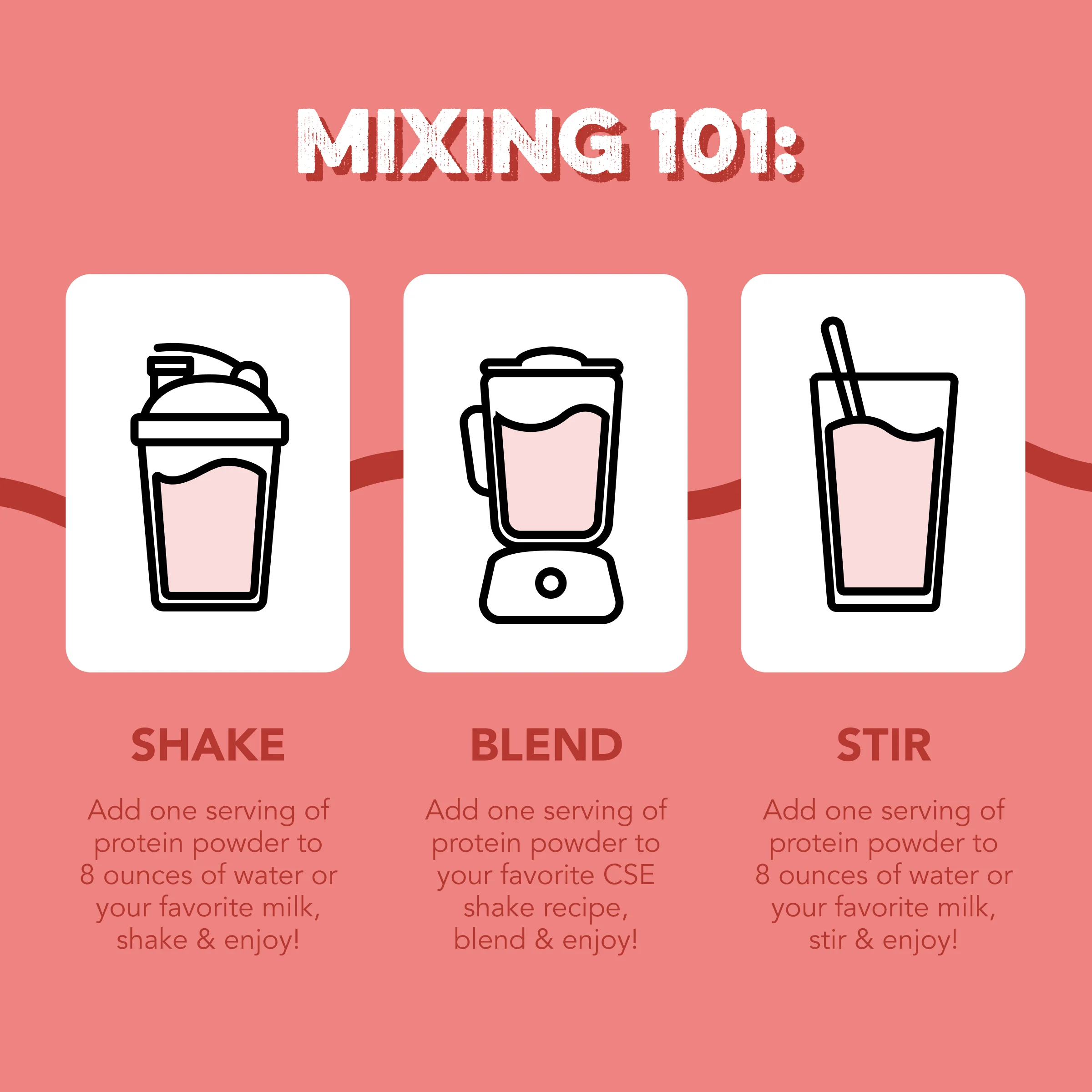 MIXING 101:

SHAKE

Add one serving of protein powder to 8 ounces of water or your favorite milk, shake & enjoy!

BLEND

Add one serving of protein powder to your favorite CSE shake recipe, blend & enjoy!

STIR

Add one serving of protein powder to 8 ounces of water or your favorite milk, stir & enjoy!