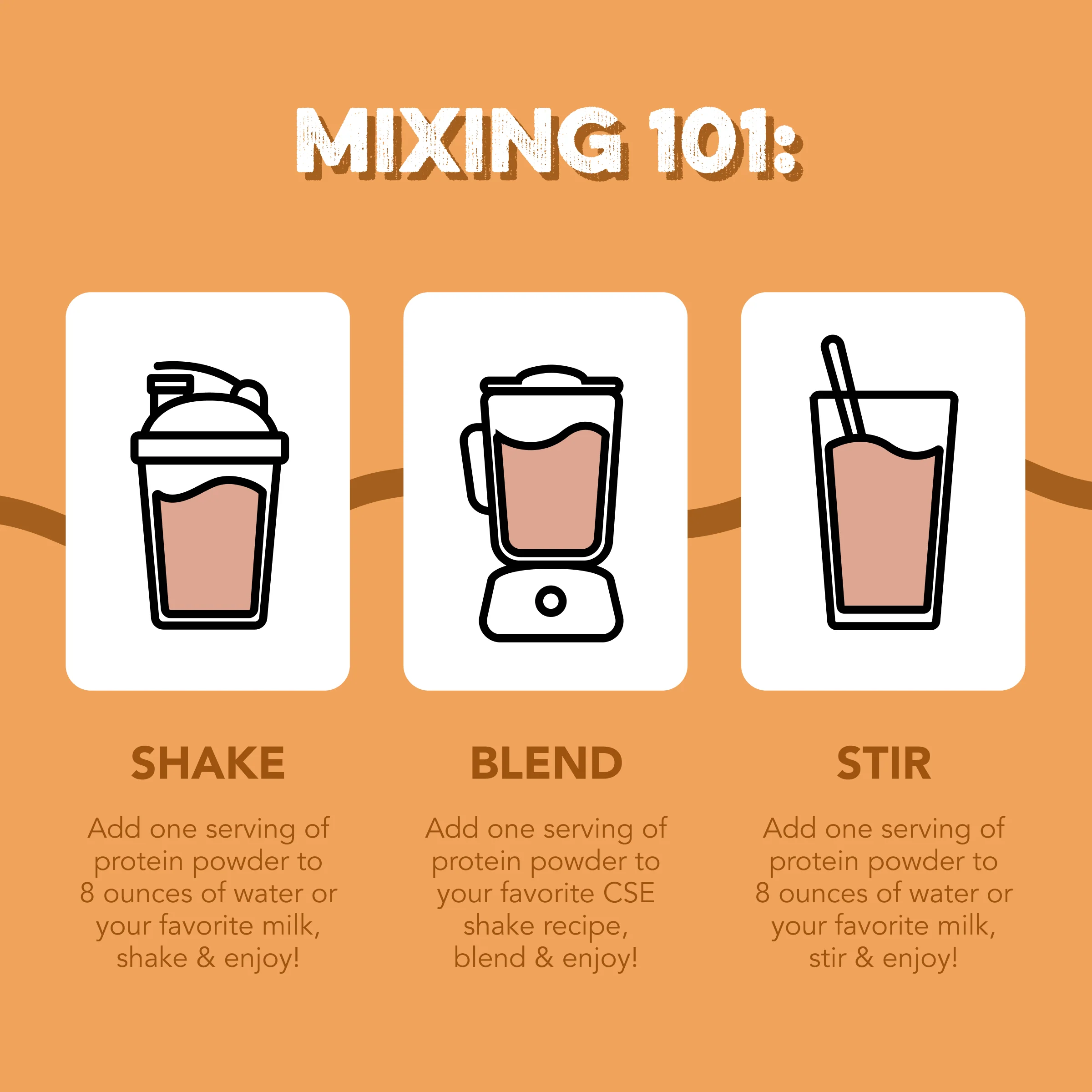 MIXING 101:

SHAKE

Add one serving of protein powder to 8 ounces of water or your favorite milk, shake & enjoy!

BLEND

Add one serving of protein powder to your favorite CSE shake recipe, blend & enjoy!

STIR

Add one serving of protein powder to 8 ounces of water or your favorite milk, stir & enjoy!