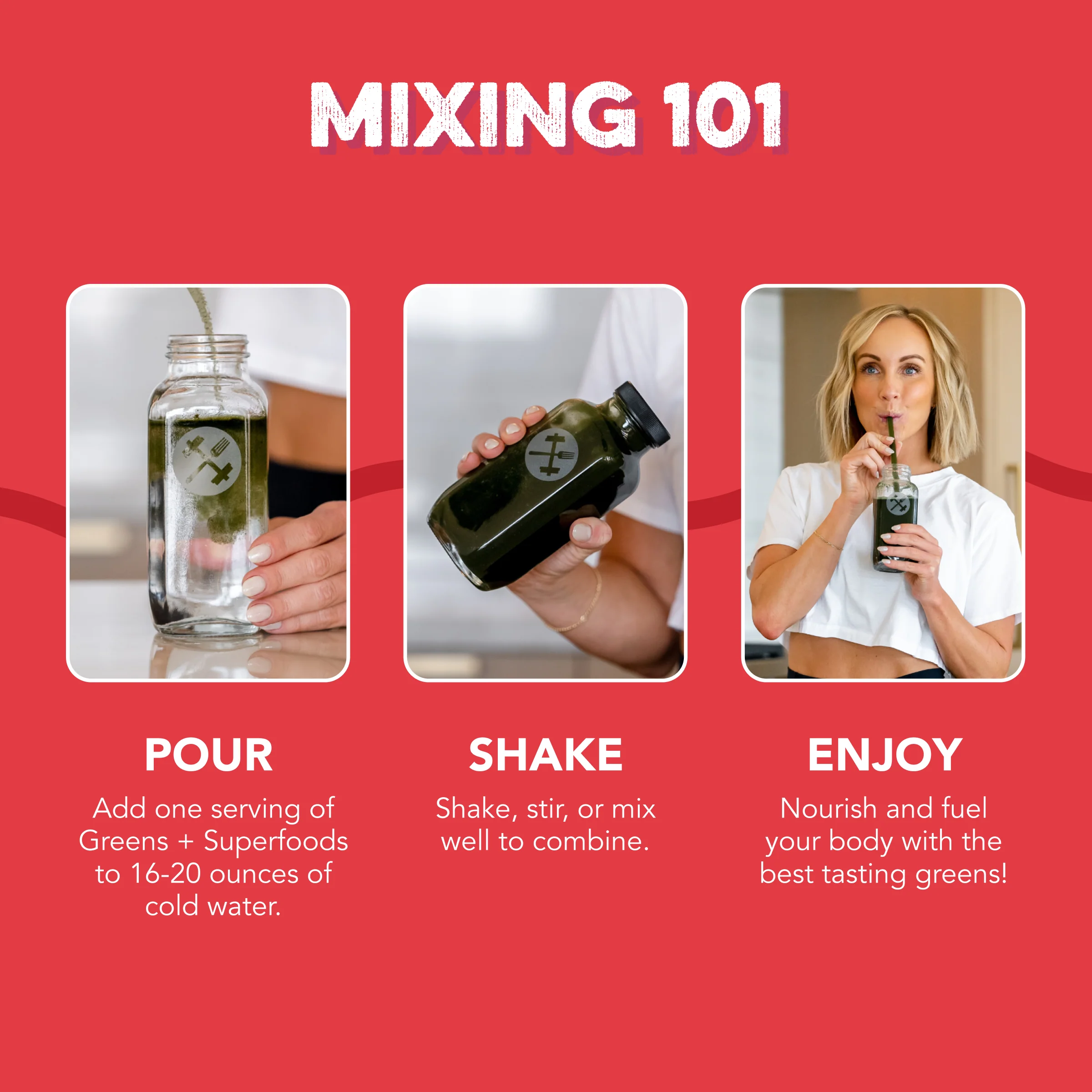 MIXING 101

POUR

Add one serving of Greens + Superfoods to 16-20 ounces of cold water.

SHAKE

Shake, stir, or mix well to combine.

ENJOY

Nourish and fuel your body with the best tasting greens!